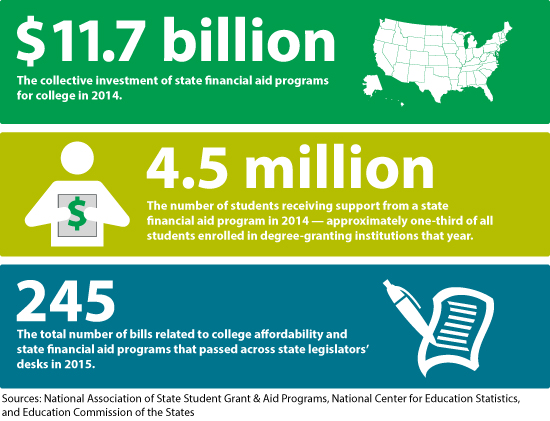 $11.7 billion

The collective investment of state financial aid programs for college in 2014.

$

4.5 million

The number of students receiving support from a state financial aid program in 2014 — approximately one-third of all students enrolled in degree-granting institutions that year.

245

The total number of bills related to college affordability and state financial aid programs that passed across state legislators' desks in 2015.

Sources: National Association of State Student Grant & Aid Programs, National Center for Education Statistics, and Education Commission of the States